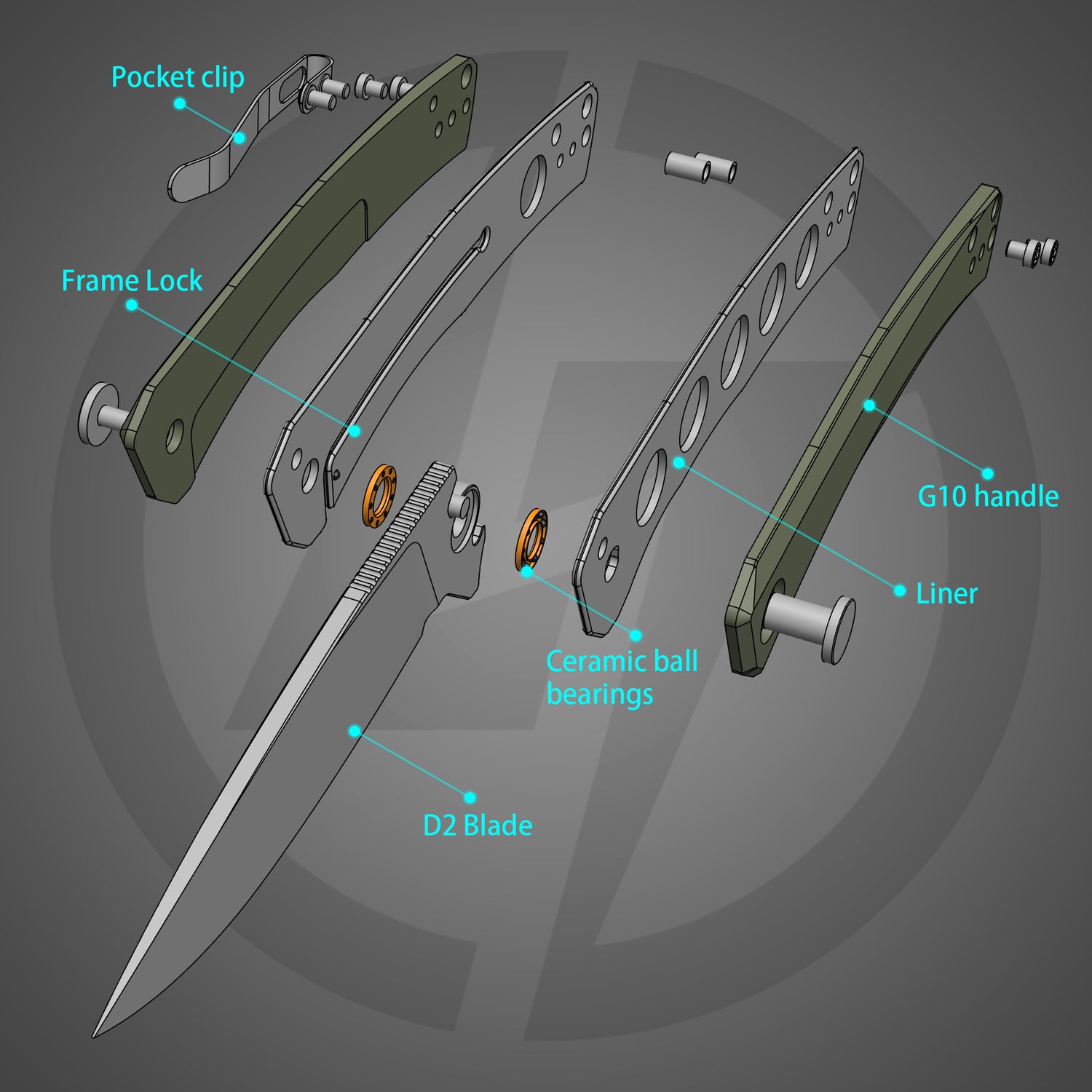 Pocket clip

Frame Lock

G10 handle

Liner

Ceramic ball bearings

D2 Blade